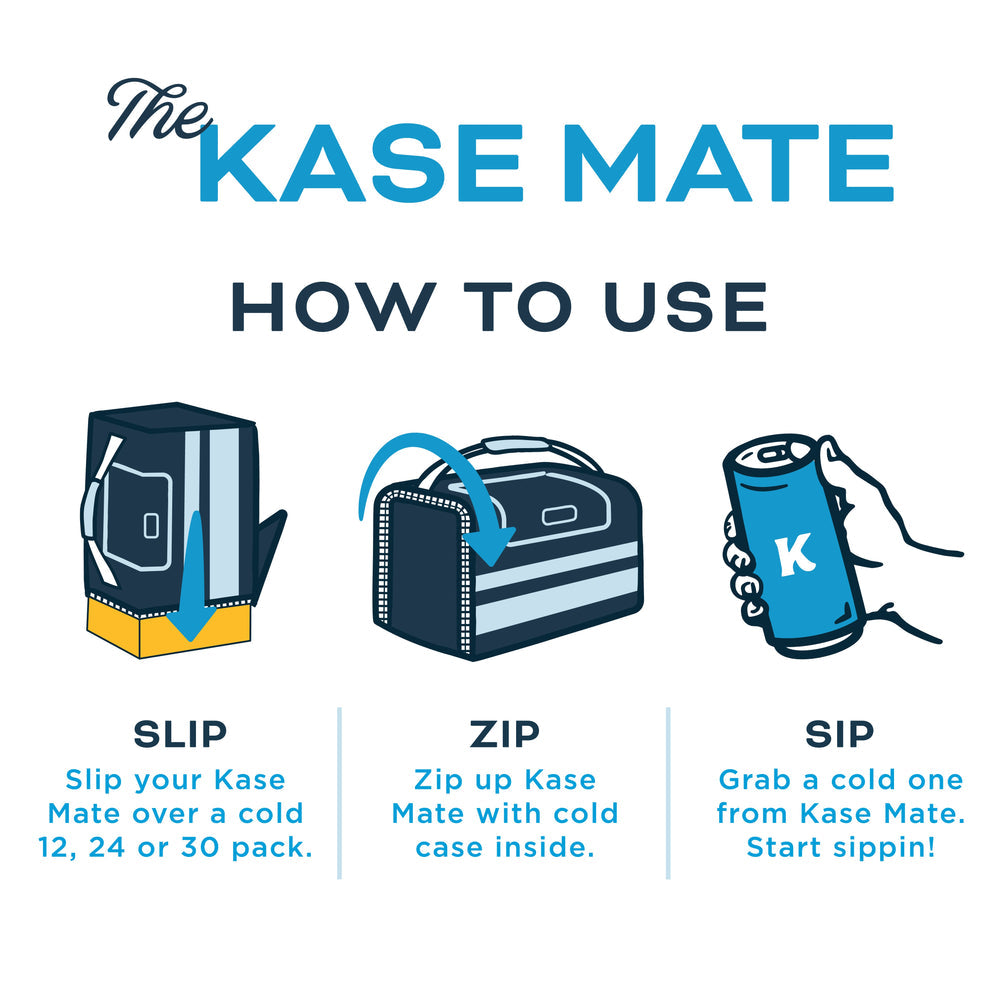 The KASE MATE

HOW TO USE

K

SLIP
Slip your Kase Mate over a cold 12, 24 or 30 pack.

ZIP
Zip up Kase Mate with cold case inside.

SIP
Grab a cold one from Kase Mate. Start sippin!